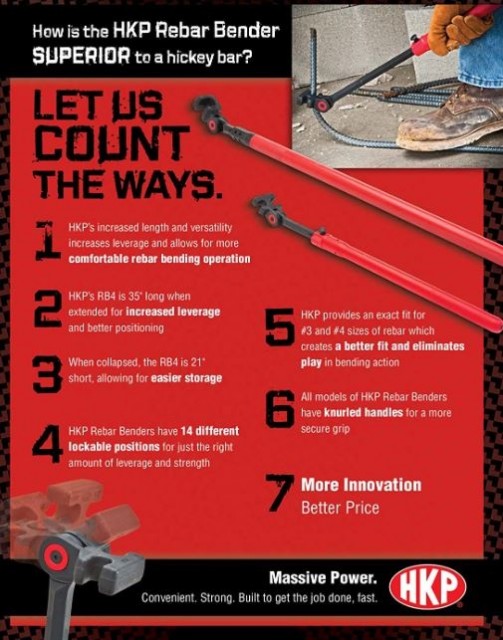 How is the HKP Rebar Bender SUPERIOR to a hickey bar?

LET US COUNT THE WAYS.

1 HKP's increased length and versatility increases leverage and allows for more comfortable rebar bending operation

2 HKP's RB4 is 35" long when extended for increased leverage and better positioning

3 When collapsed, the RB4 is 21" short, allowing for easier storage

4 HKP Rebar Benders have 14 different lockable positions for just the right amount of leverage and strength

5 HKP provides an exact fit for #3 and #4 sizes of rebar which creates a better fit and eliminates play in bending action

6 All models of HKP Rebar Benders have knurled handles for a more secure grip

7 More Innovation Better Price

Massive Power.
Convenient. Strong. Built to get the job done, fast.

HKP